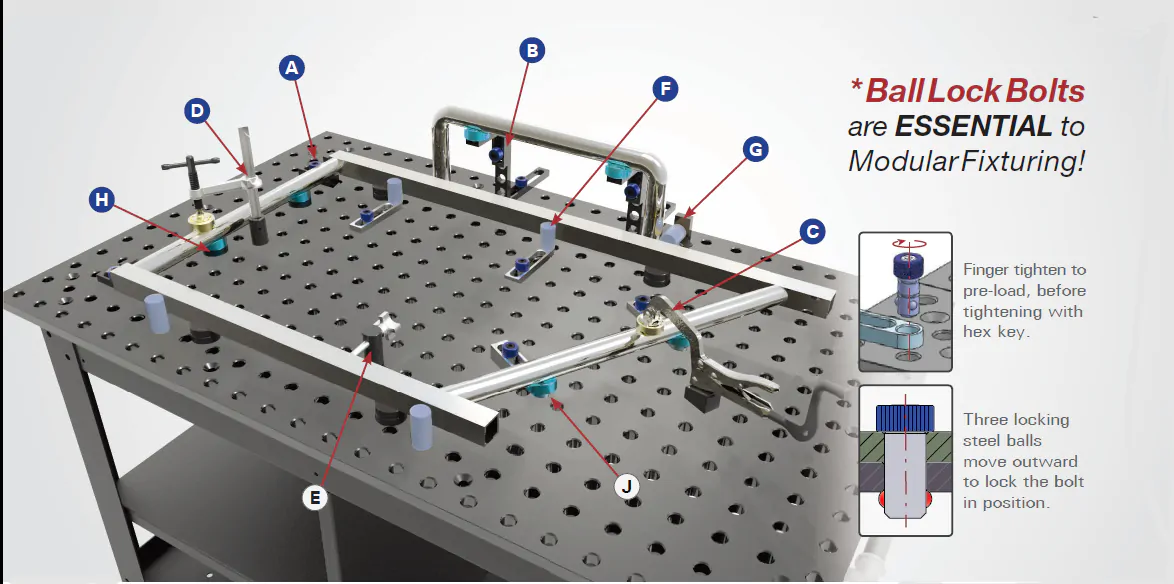 A
B
D
F
G
H
C
E
J

*Ball Lock Bolts are ESSENTIAL to Modular Fixturing!

Finger tighten to pre-load, before tightening with hex key.

Three locking steel balls move outward to lock the bolt in position.